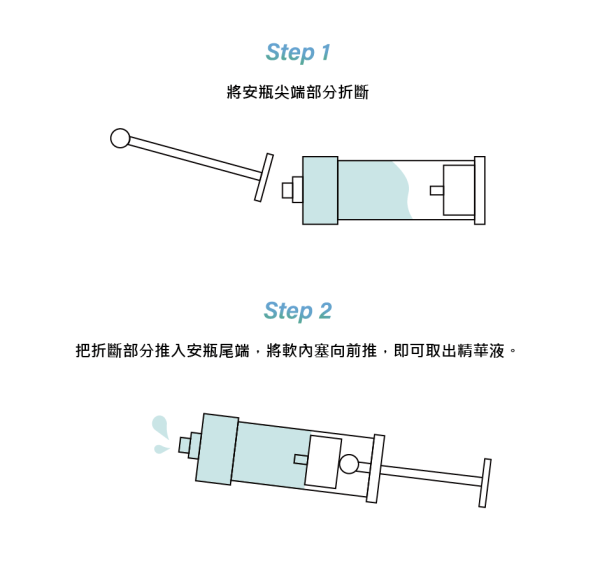 Step 1

將安瓶尖端部分折斷

Step 2

把折斷部分推入安瓶尾端，將軟內塞向前推，即可取出精華液。